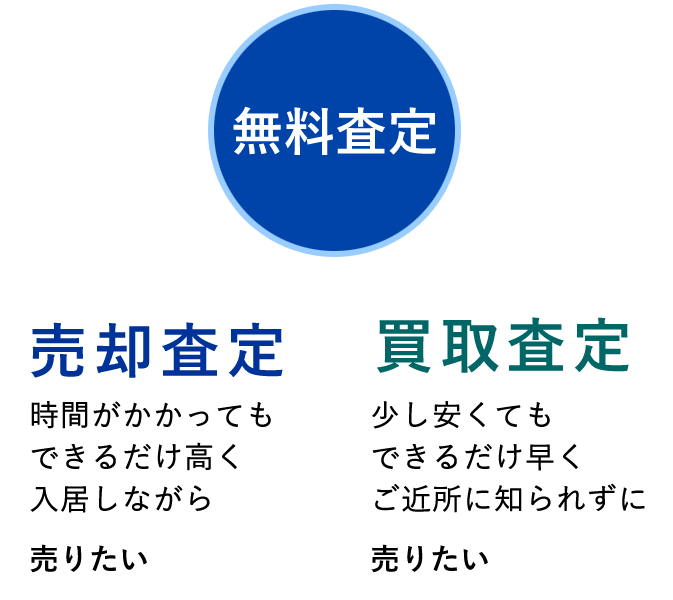 無料査定

売却査定

時間がかかっても
できるだけ高く
入居しながら

売りたい

買取査定

少し安くても
できるだけ早く
ご近所に知られずに

売りたい